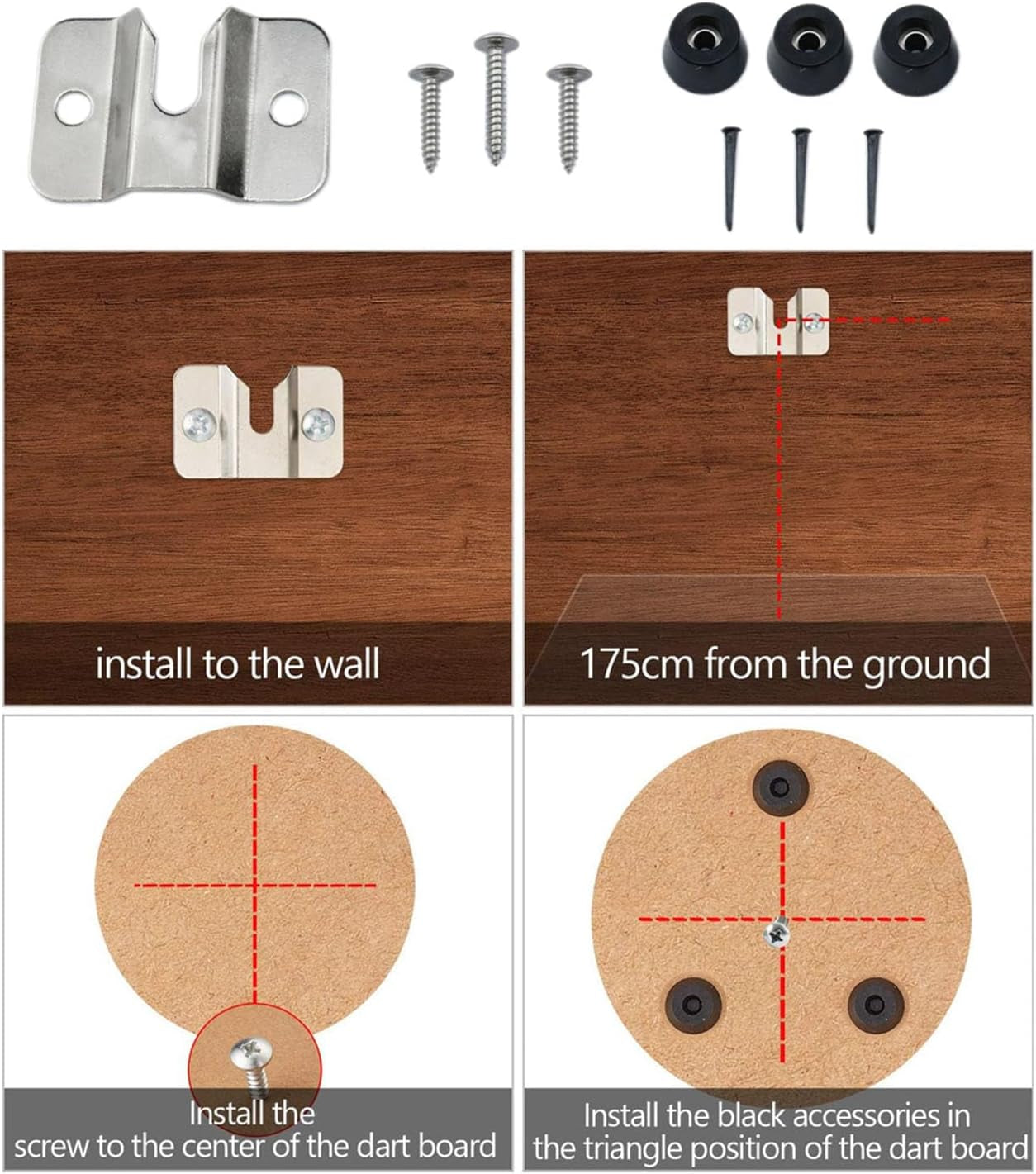 install to the wall

175cm from the ground

Install the screw to the center of the dart board

Install the black accessories in the triangle position of the dart board